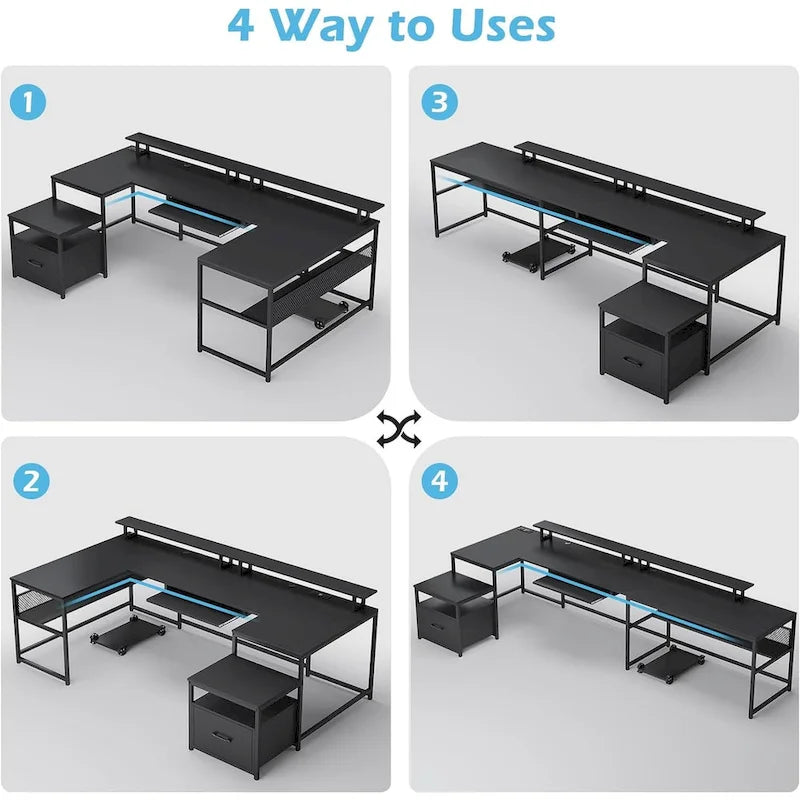 4 Way to Uses

1

3

2

4